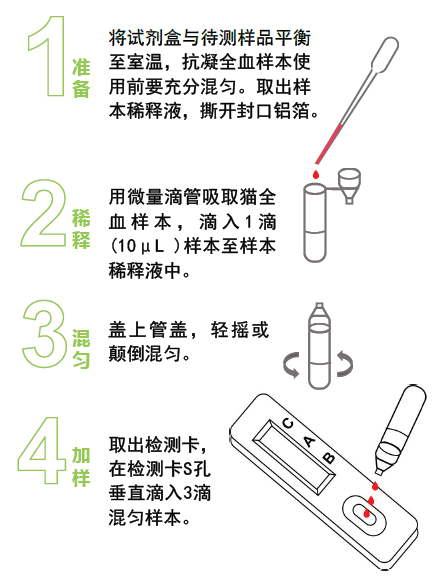 1 准备

将试剂盒与待测样品平衡至室温，抗凝全血样本使用前要充分混匀。取出样本稀释液，撕开封口铝箔。

2 稀释

用微量滴管吸取猫全血样本，滴入1滴（10μL）样本至样本稀释液中。

3 混匀

盖上管盖，轻摇或颠倒混匀。

4 加样

取出检测卡，在检测卡S孔垂直滴入3滴混匀样本。

C
A
B