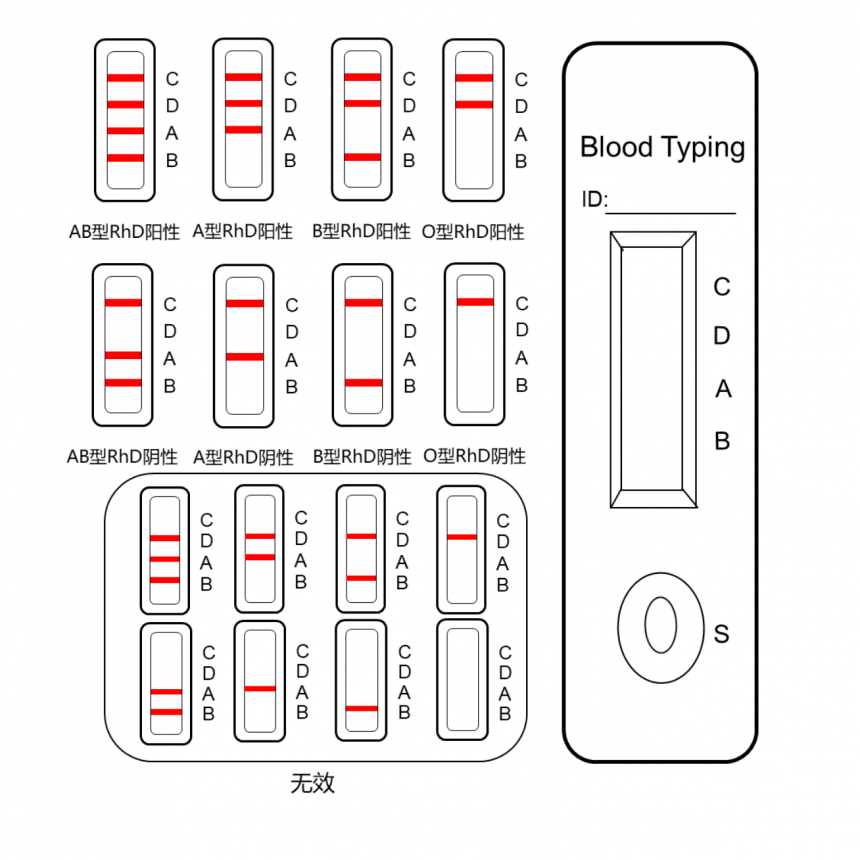 C
D
A
B

C
D
A
B

C
D
A
B

C
D
A
B

AB型RhD阳性 A型RhD阳性 B型RhD阳性 O型RhD阳性

C
D
A
B

C
D
A
B

C
D
A
B

C
D
A
B

AB型RhD阴性 A型RhD阴性 B型RhD阴性 O型RhD阴性

C
D
A
B

C
D
A
B

C
D
A
B

C
D
A
B

C
D
A
B

C
D
A
B

C
D
A
B

C
D
A
B

无效

Blood Typing

ID:

C
D
A
B

S